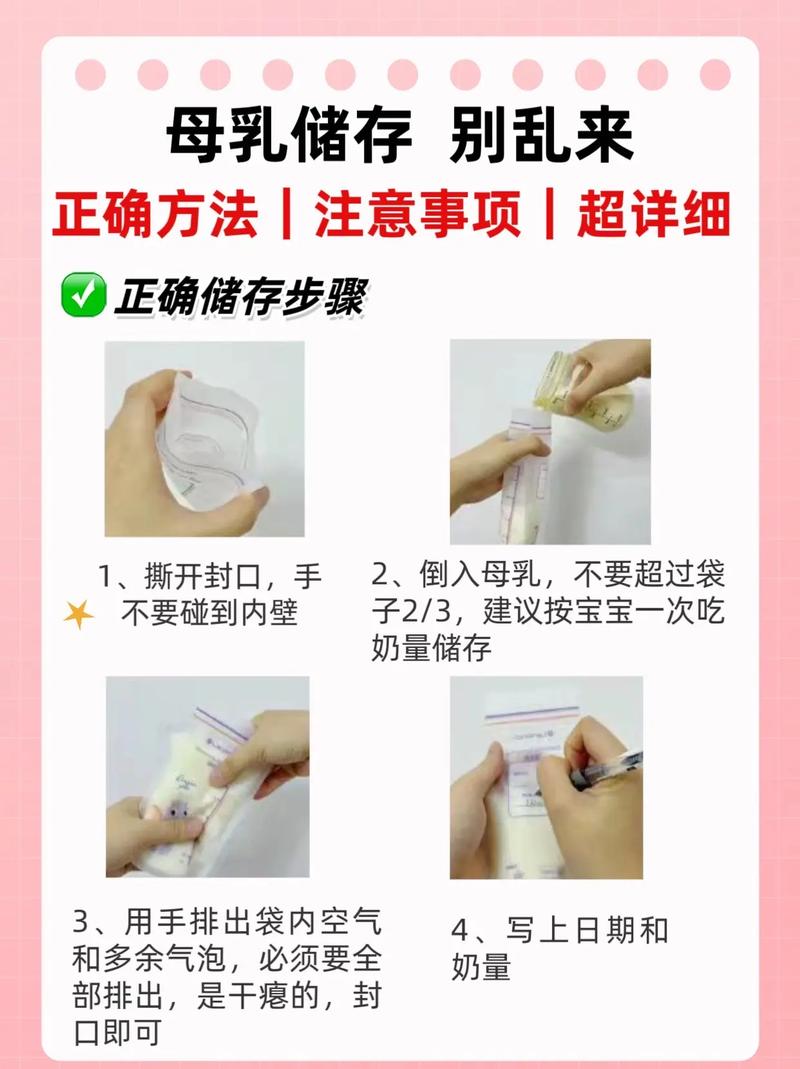 母乳储存 别乱来

正确方法 | 注意事项 | 超详细

正确储存步骤

1、撕开封口，手不要碰到内壁

2、倒入母乳，不要超过袋子2/3，建议按宝宝一次吃奶量储存

3、用手排出袋内空气和多余气泡，必须要全部排出，是干瘪的，封口即可

4、写上日期和奶量