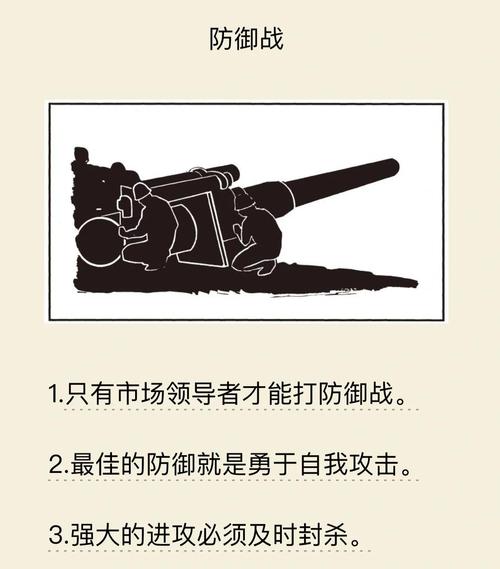 防御战

1.只有市场领导者才能打防御战。

2.最佳的防御就是勇于自我攻击。

3.强大的进攻必须及时封杀。